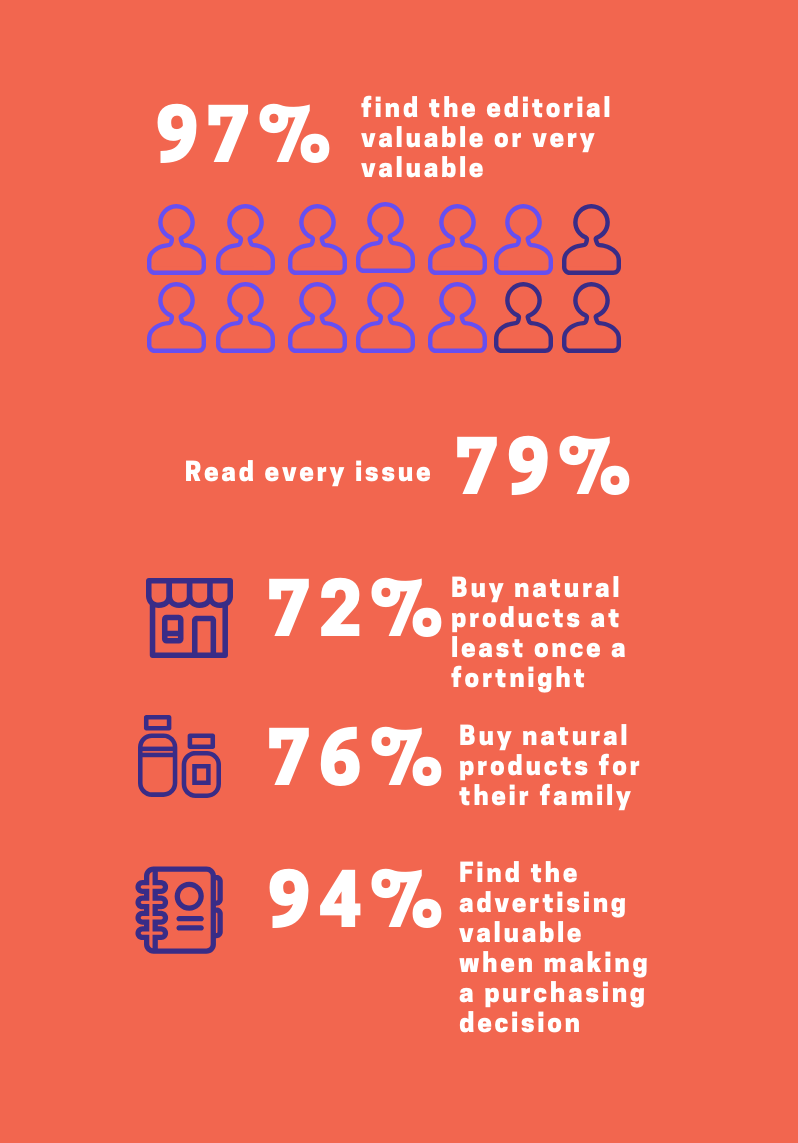 97% find the editorial valuable or very valuable

Read every issue 79%

72% Buy natural products at least once a fortnight

76% Buy natural products for their family

94% Find the advertising valuable when making a purchasing decision